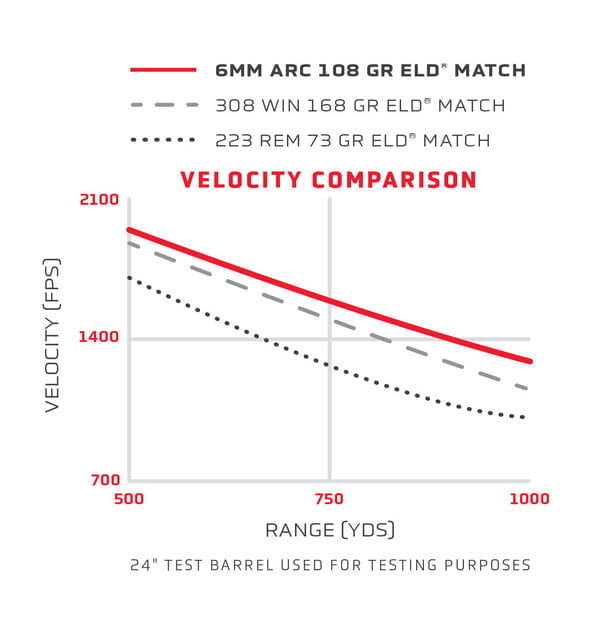 6MM ARC 108 GR ELD® MATCH
308 WIN 168 GR ELD® MATCH
223 REM 73 GR ELD® MATCH

VELOCITY COMPARISON

2100
1400
700
VELOCITY (FPS)

500
750
1000
RANGE (YDS)

24" TEST BARREL USED FOR TESTING PURPOSES